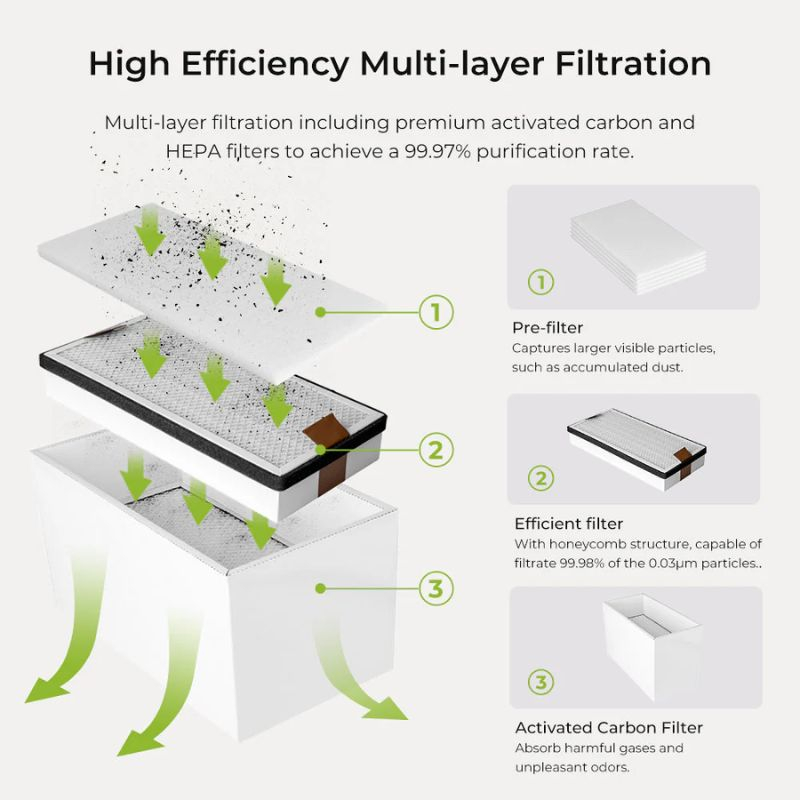 High Efficiency Multi-layer Filtration

Multi-layer filtration including premium activated carbon and HEPA filters to achieve a 99.97% purification rate.

1

2

3

1

Pre-filter
Captures larger visible particles, such as accumulated dust.

2

Efficient filter
With honeycomb structure, capable of filtrate 99.98% of the 0.03μm particles..

3

Activated Carbon Filter
Absorb harmful gases and unpleasant odors.